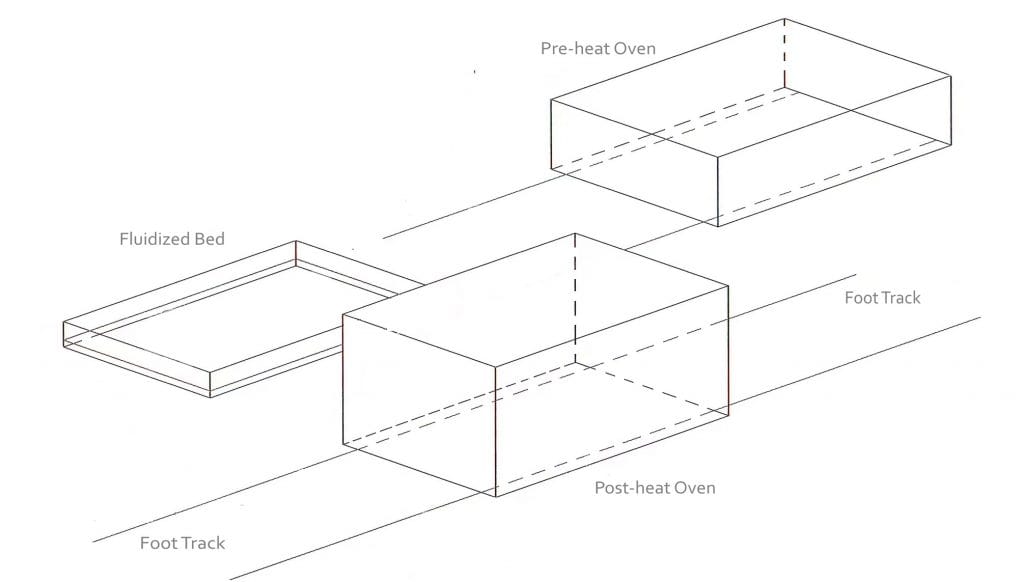 Pre-heat Oven

Fluidized Bed

Foot Track

Post-heat Oven

Foot Track